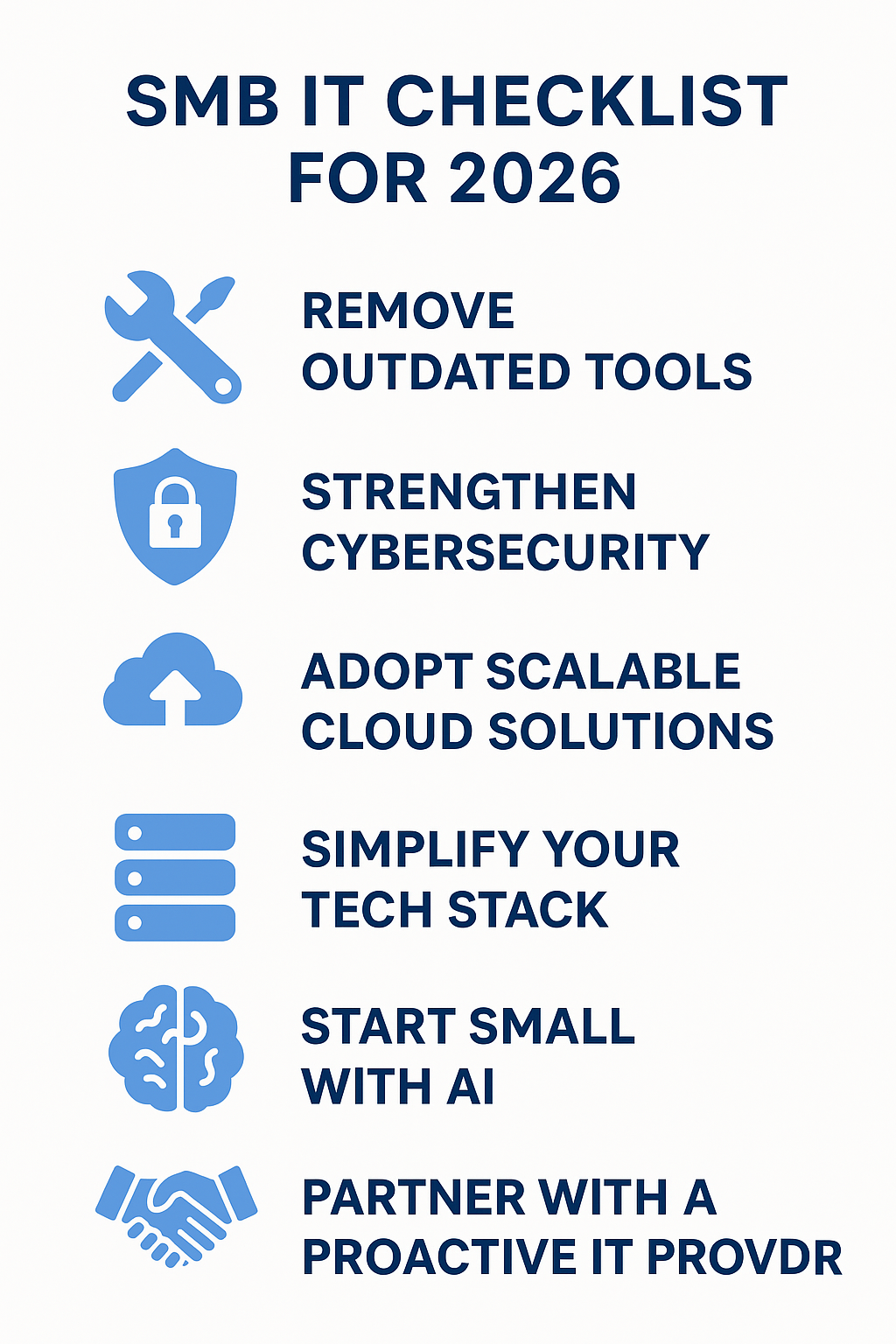 SMB IT CHECKLIST FOR 2026

REMOVE OUTDATED TOOLS

STRENGTHEN CYBERSECURITY

ADOPT SCALABLE CLOUD SOLUTIONS

SIMPLIFY YOUR TECH STACK

START SMALL WITH AI

PARTNER WITH A PROACTIVE IT PROVDR